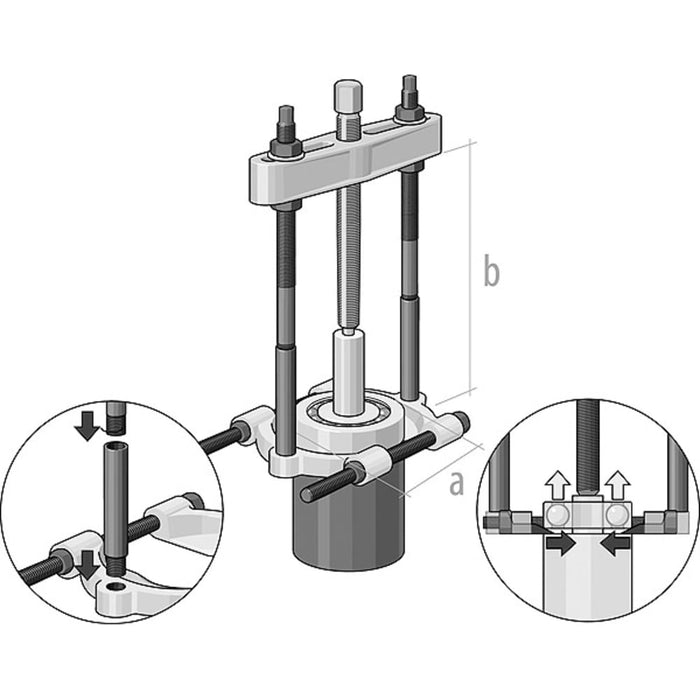 b
a